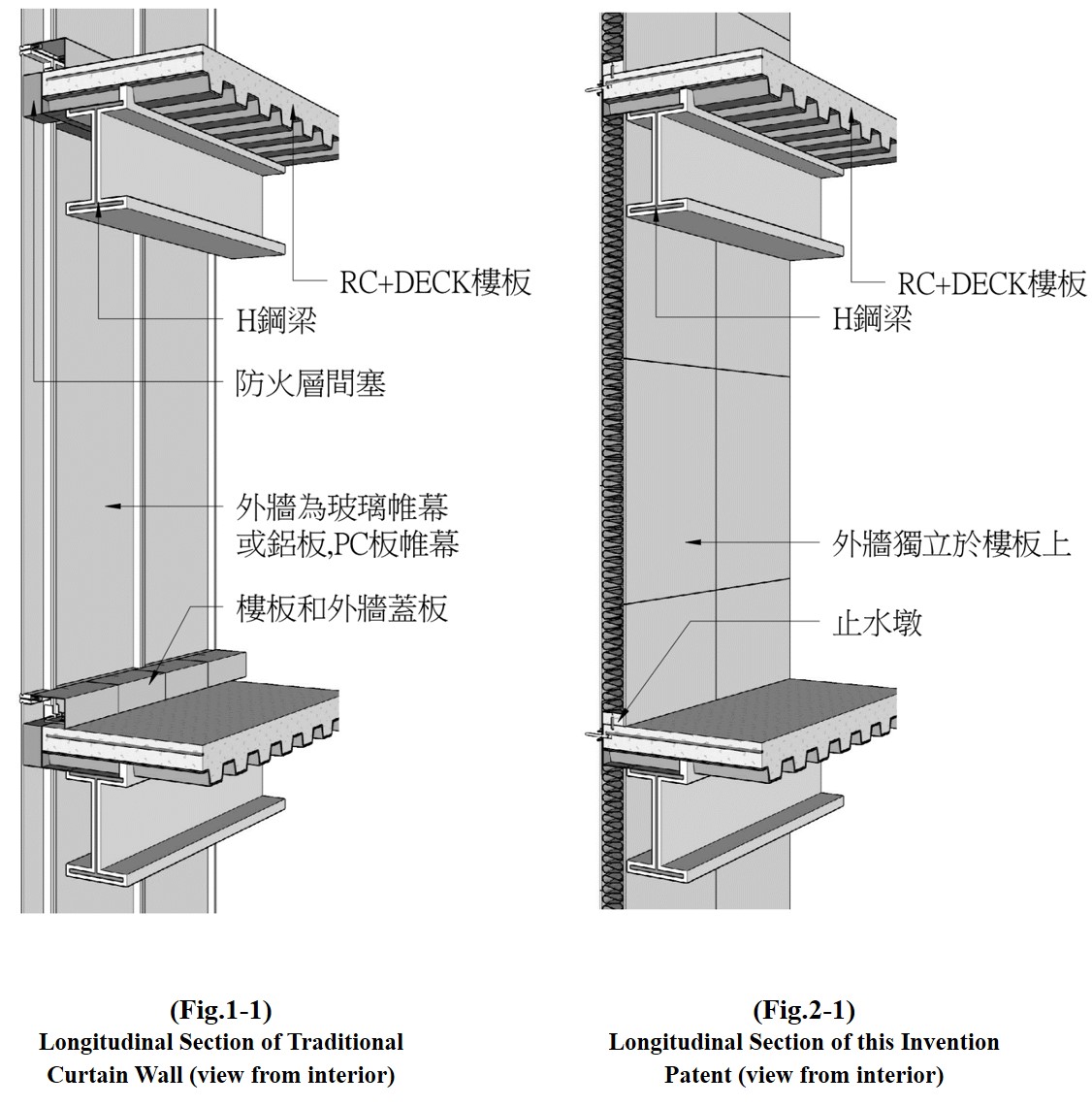 RC+DECK樓板

H鋼梁

防火層間塞

外牆為玻璃帷幕
或鋁板,PC板帷幕

樓板和外牆蓋板

(Fig.1-1)
Longitudinal Section of Traditional Curtain Wall (view from interior)

RC+DECK樓板

H鋼梁

外牆獨立於樓板上

止水墩

(Fig.2-1)
Longitudinal Section of this Invention Patent (view from interior)