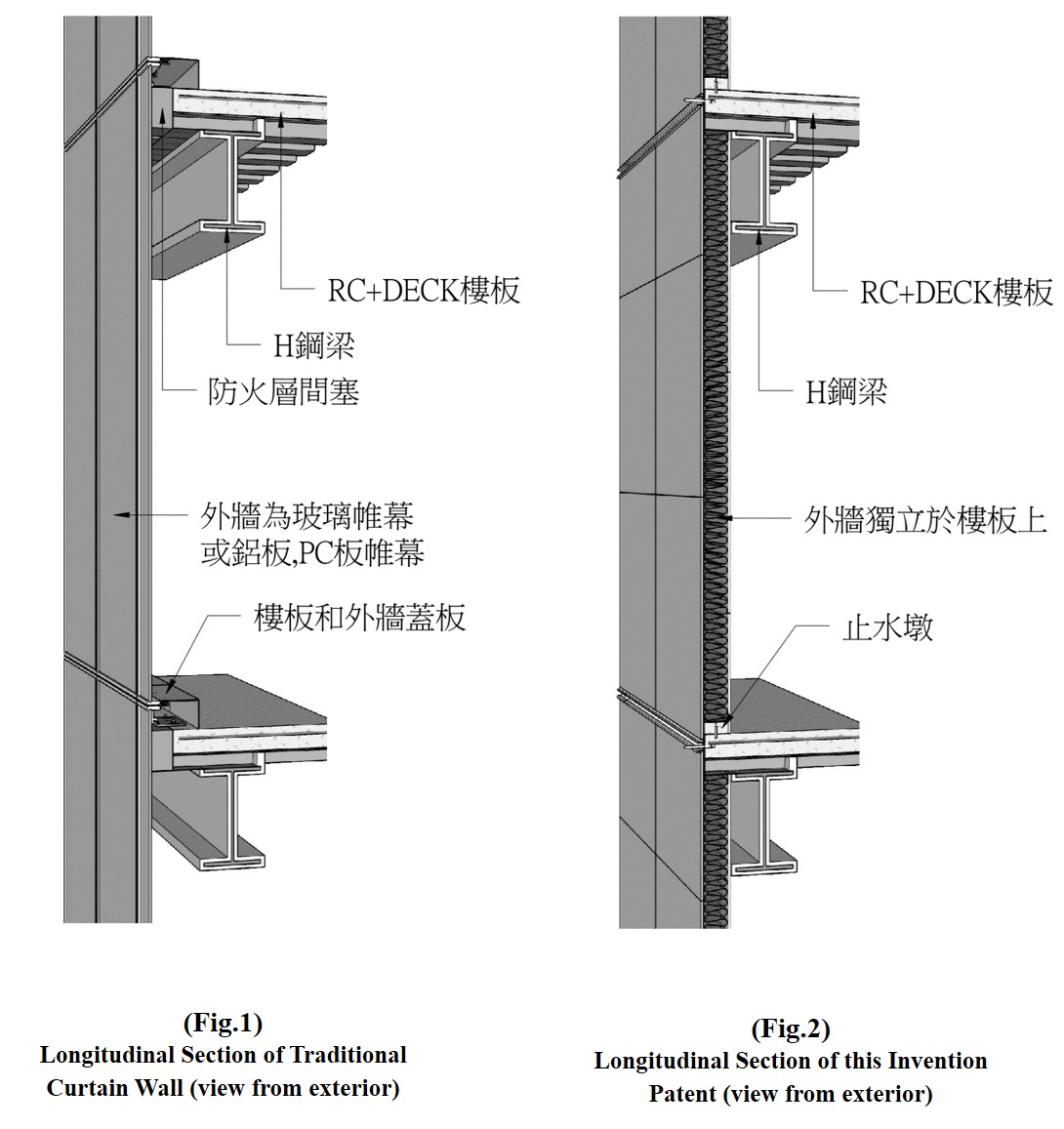 RC+DECK樓板

H鋼梁

防火層間塞

外牆為玻璃帷幕
或鋁板,PC板帷幕

樓板和外牆蓋板

(Fig.1)
Longitudinal Section of Traditional Curtain Wall (view from exterior)

RC+DECK樓板

H鋼梁

外牆獨立於樓板上

止水墩

(Fig.2)
Longitudinal Section of this Invention Patent (view from exterior)