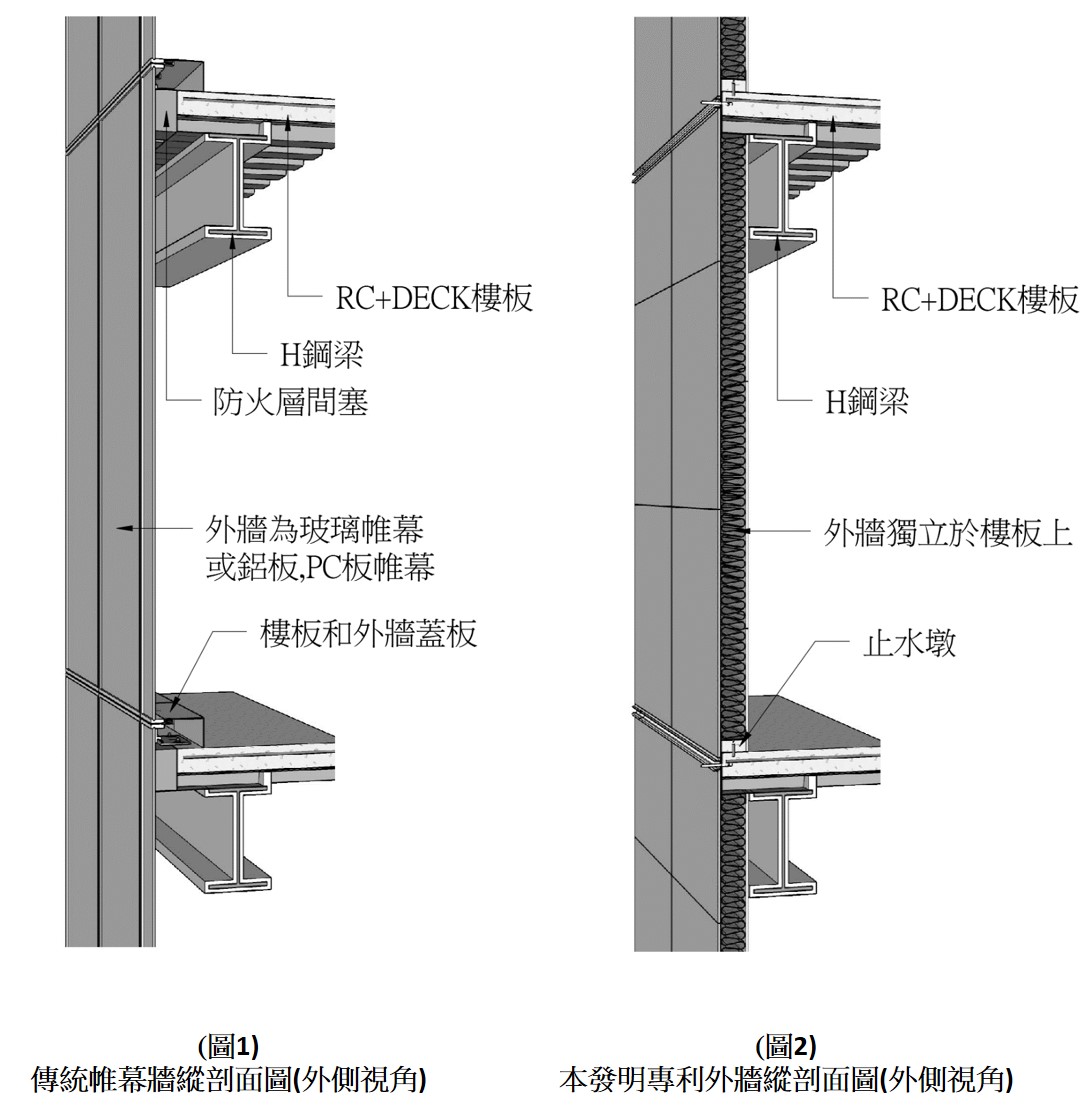 RC+DECK樓板

H鋼梁

防火層間塞

外牆為玻璃帷幕
或鋁板,PC板帷幕

樓板和外牆蓋板

(圖1)
傳統帷幕牆縱剖面圖(外側視角)

RC+DECK樓板

H鋼梁

外牆獨立於樓板上

止水墩

(圖2)
本發明專利外牆縱剖面圖(外側視角)