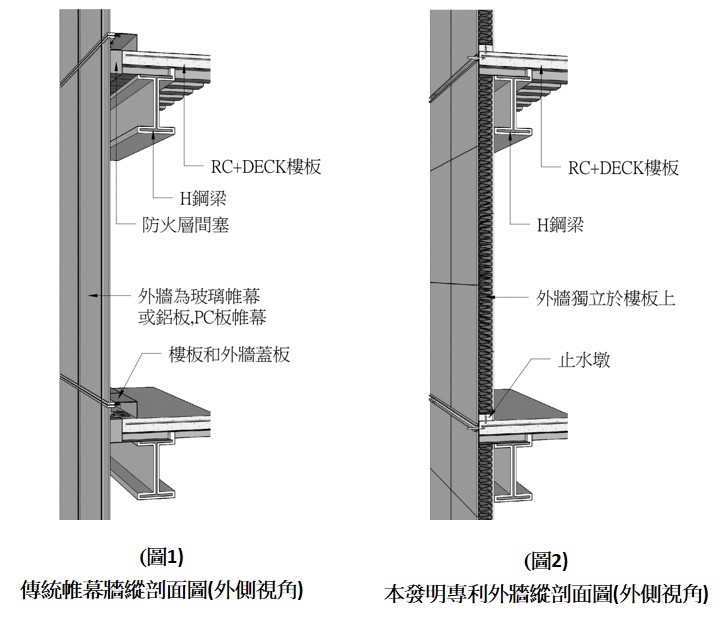 RC+DECK樓板

H鋼梁

防火層間塞

外牆為玻璃帷幕
或鋁板,PC板帷幕

樓板和外牆蓋板

(圖1)
傳統帷幕牆縱剖面圖(外側視角)

RC+DECK樓板

H鋼梁

外牆獨立於樓板上

止水墩

(圖2)
本發明專利外牆縱剖面圖(外側視角)