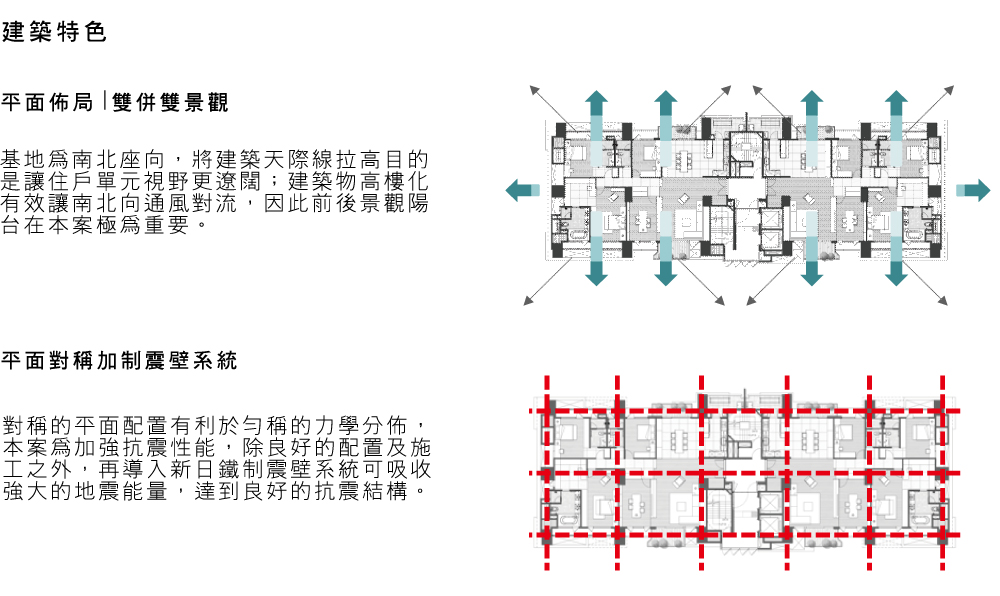 建築特色

平面佈局 | 雙併雙景觀

基地為南北座向，將建築天際線拉高目的是讓住戶單元視野更遼闊；建築物高樓化有效讓南北向通風對流，因此前後景觀陽台在本案極為重要。

平面對稱加制震壁系統

對稱的平面配置有利於勻稱的力學分佈，本案為加強抗震性能，除良好的配置及施工之外，再導入新日鐵制震壁系統可吸收強大的地震能量，達到良好的抗震結構。